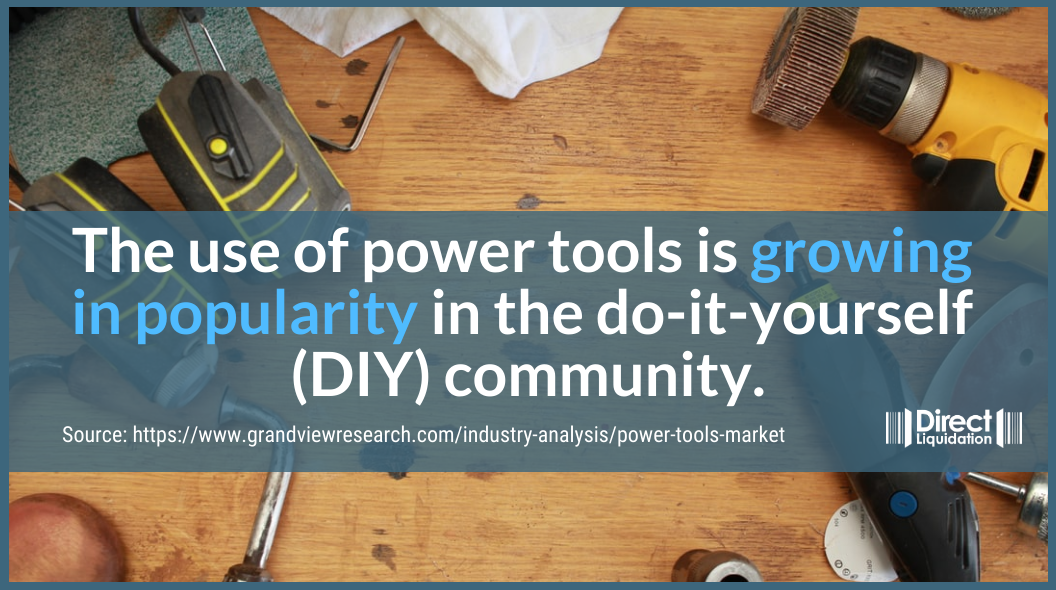 The use of power tools is growing in popularity in the do-it-yourself (DIY) community.

Source: https://www.grandviewresearch.com/industry-analysis/power-tools-market

Direct Liquidation