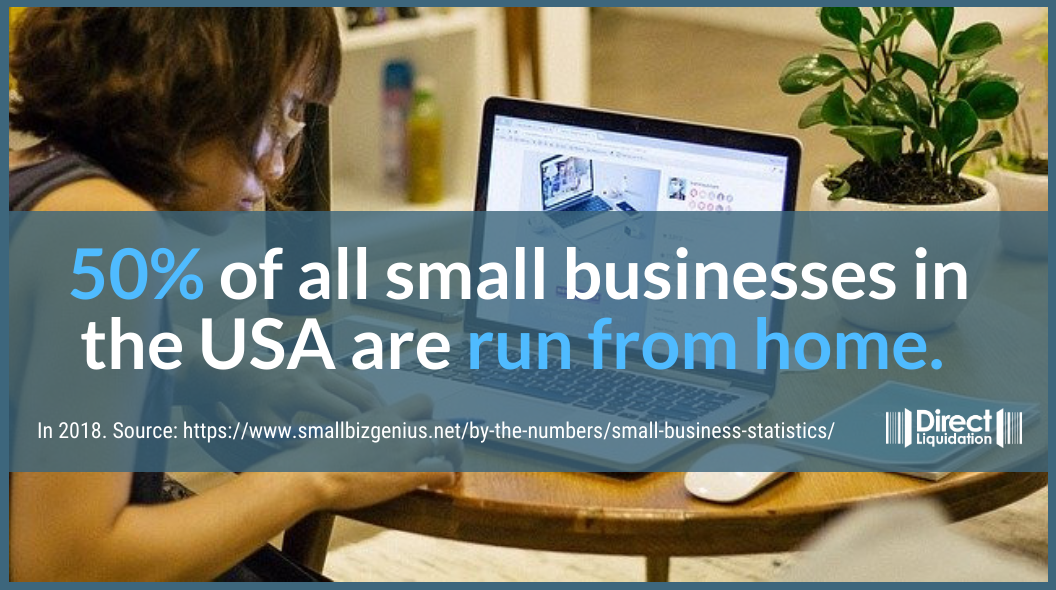 50% of all small businesses in the USA are run from home.

In 2018. Source: https://www.smallbizgenius.net/by-the-numbers/small-business-statistics/

Direct Liquidation