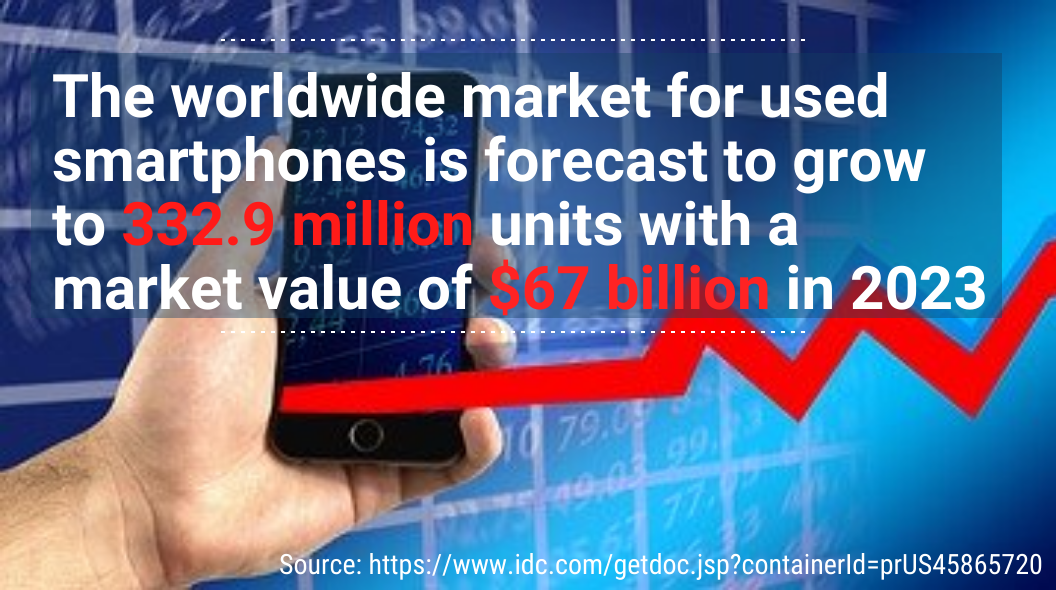 The worldwide market for used smartphones is forecast to grow to 332.9 million units with a market value of $67 billion in 2023

Source: https://www.idc.com/getdoc.jsp?containerId=prUS45865720