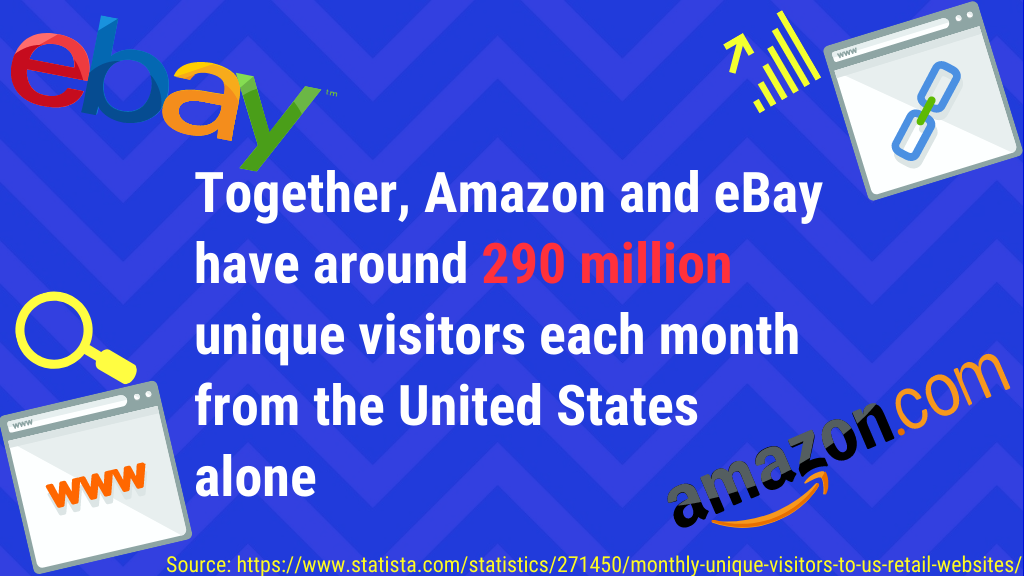 ebay™

www

Together, Amazon and eBay have around 290 million unique visitors each month from the United States alone

www

www

amazon.com

Source: https://www.statista.com/statistics/271450/monthly-unique-visitors-to-us-retail-websites/