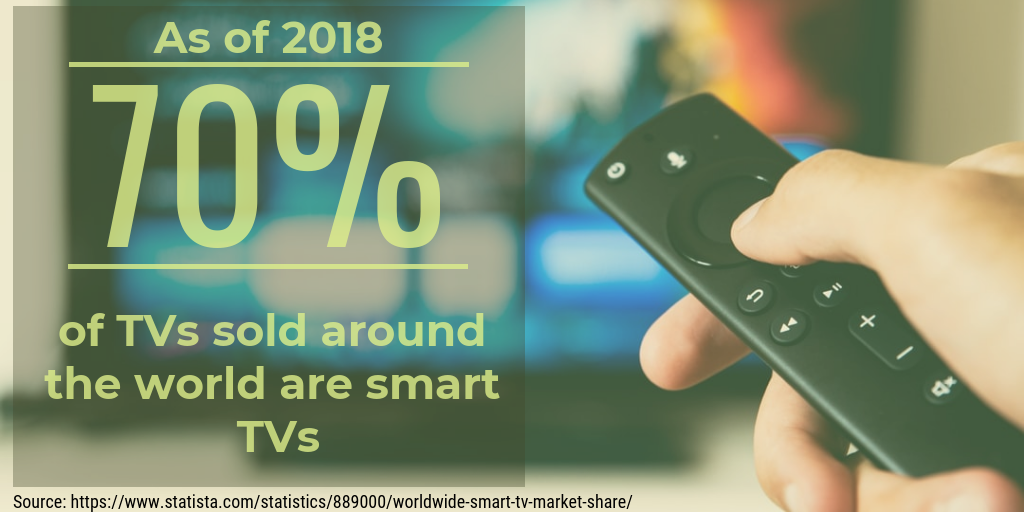 As of 2018

70%

of TVs sold around the world are smart TVs

Source: https://www.statista.com/statistics/889000/worldwide-smart-tv-market-share/