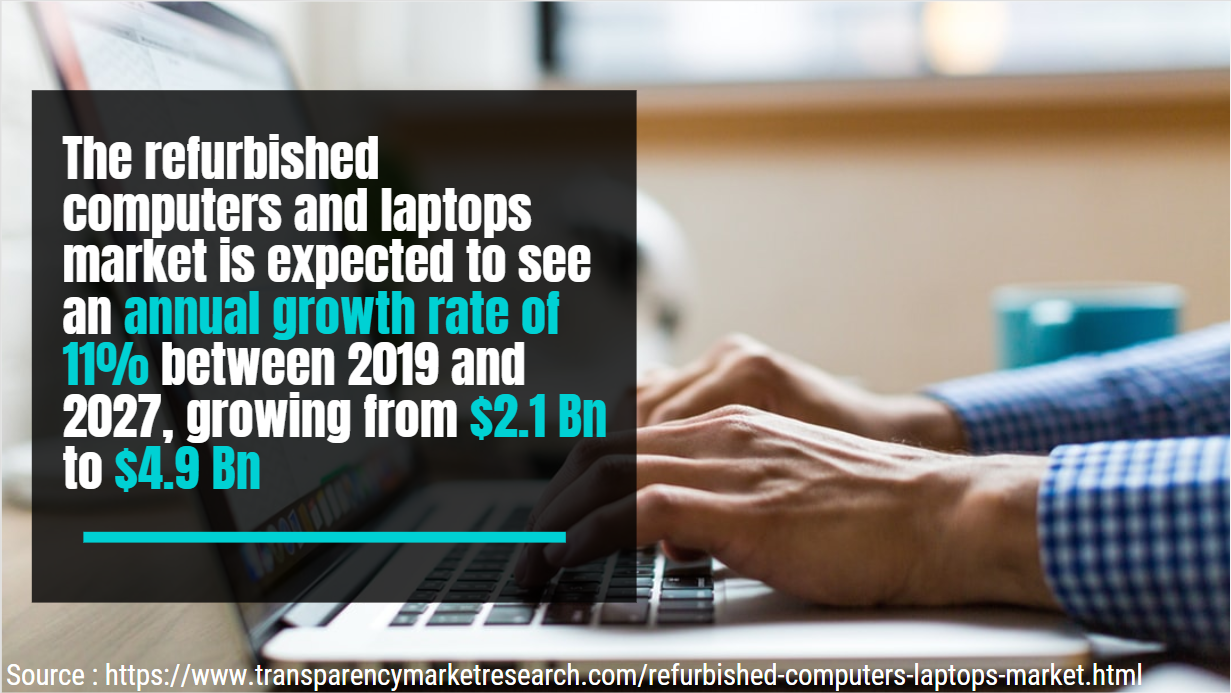 The refurbished computers and laptops market is expected to see an annual growth rate of 11% between 2019 and 2027, growing from \$2.1 Bn to \$4.9 Bn

Source : https://www.transparencymarketresearch.com/refurbished-computers-laptops-market.html